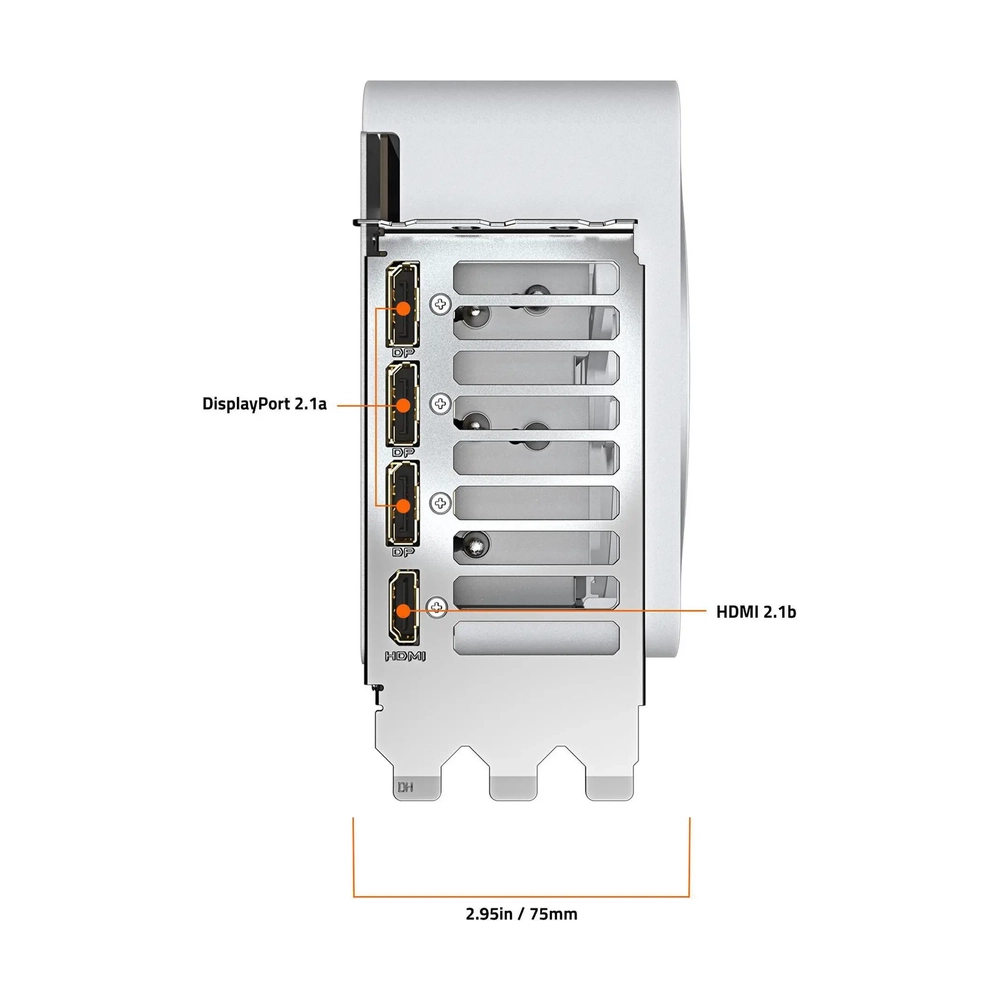 DP

DisplayPort 2.1a

DP

DP

HDMI 2.1b

HDMI

DH

2.95in / 75mm